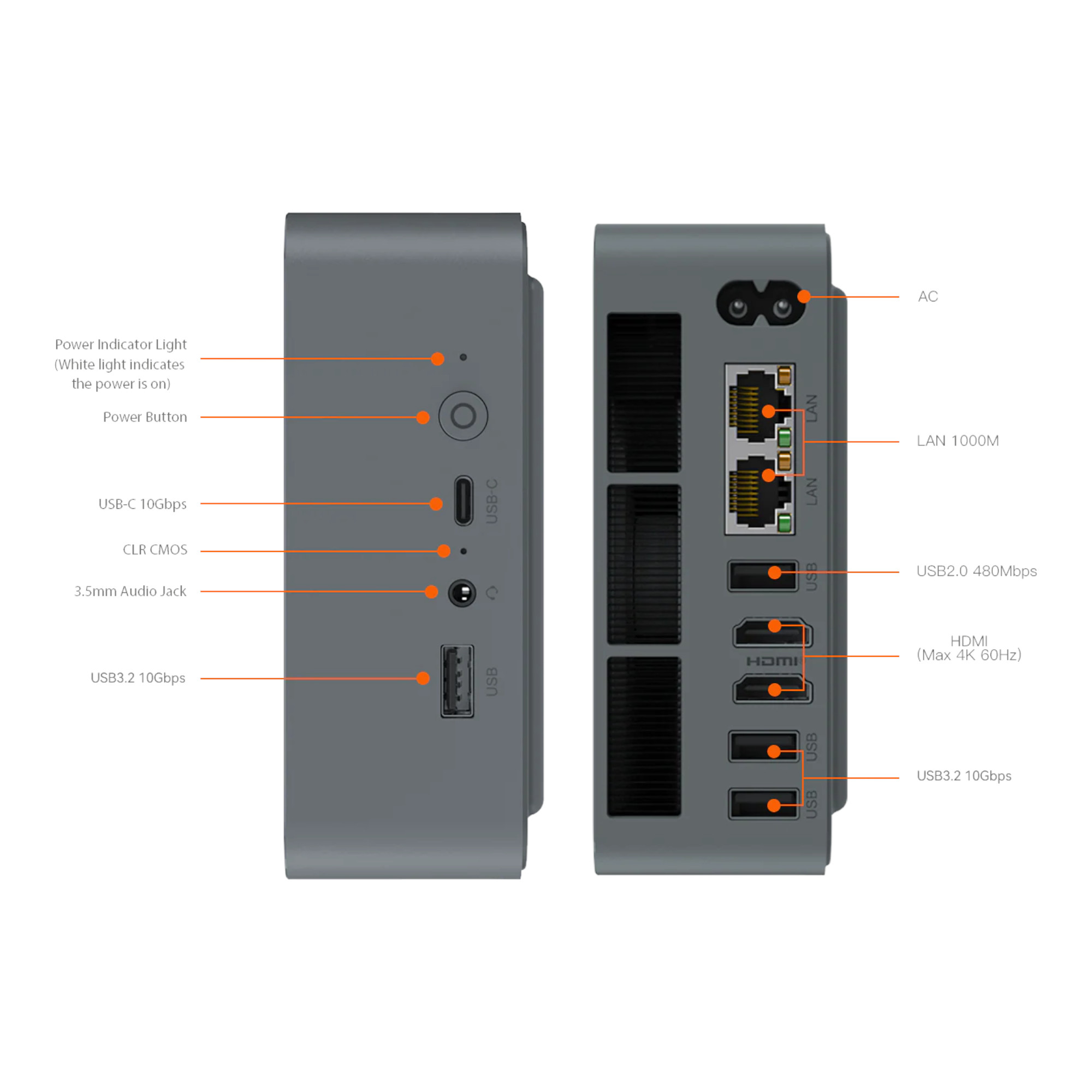 Power Indicator Light
(White light indicates the power is on)

Power Button

USB-C 10Gbps

CLR CMOS

3.5mm Audio Jack

USB3.2 10Gbps

USB-C

USB

AC

LAN

LAN

LAN 1000M

USB

USB2.0 480Mbps

HDMI

HDMI
(Max 4K 60Hz)

USB

USB

USB3.2 10Gbps