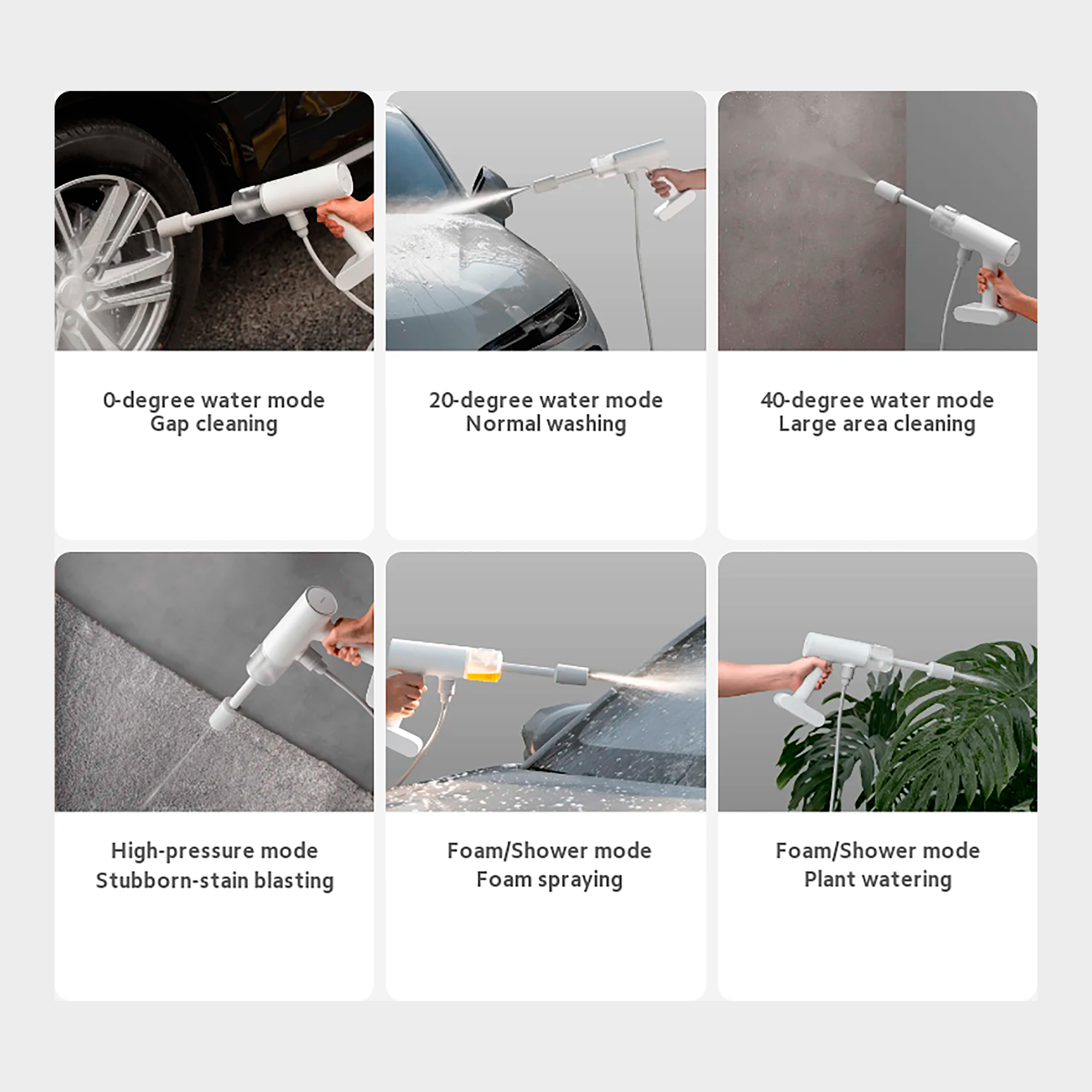 0-degree water mode
Gap cleaning

20-degree water mode
Normal washing

40-degree water mode
Large area cleaning

High-pressure mode
Stubborn-stain blasting

Foam/Shower mode
Foam spraying

Foam/Shower mode
Plant watering